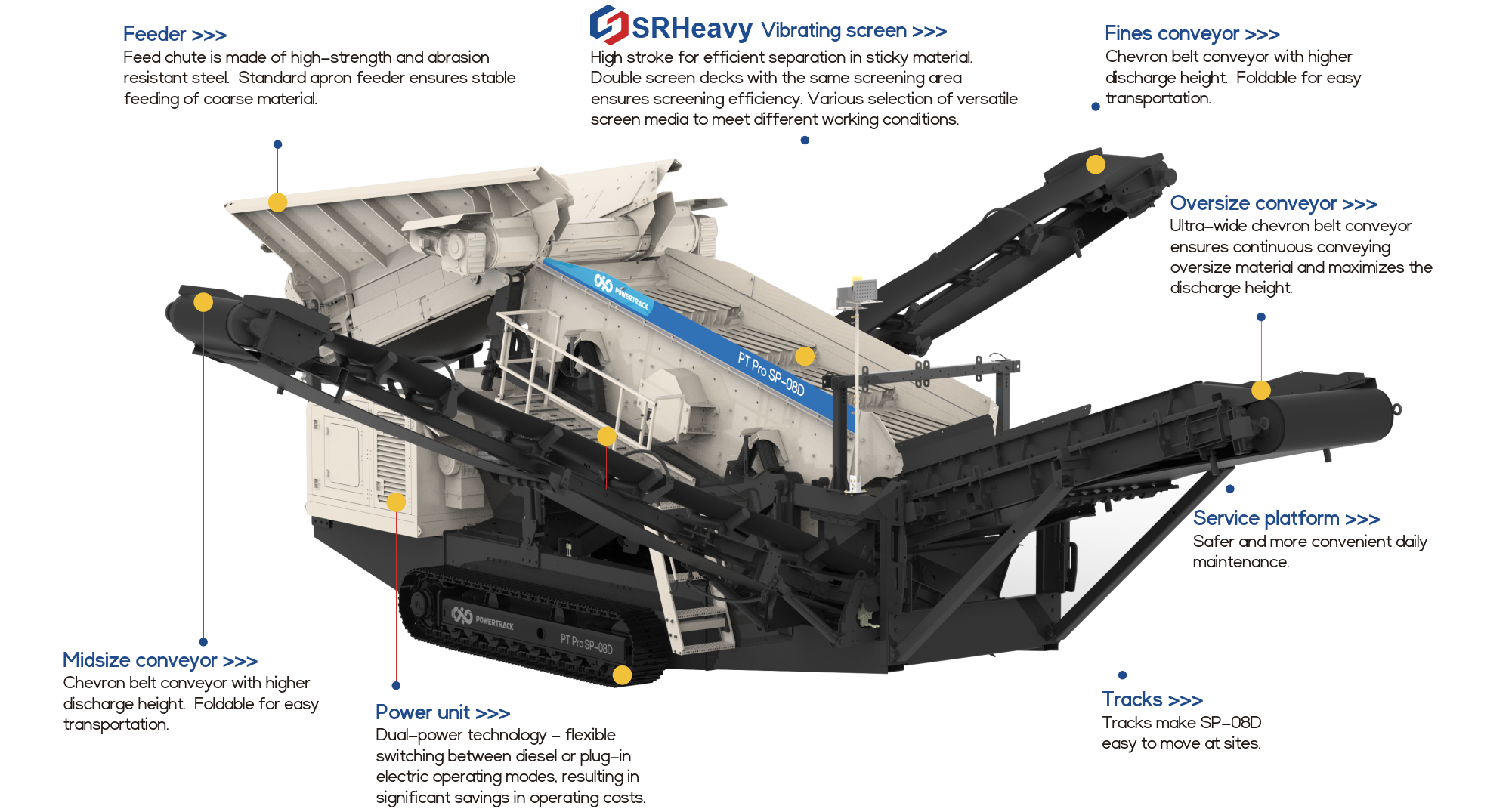 Feeder >>>
Feed chute is made of high-strength and abrasion resistant steel. Standard apron feeder ensures stable feeding of coarse material.

SRHeavy Vibrating screen >>>
High stroke for efficient separation in sticky material. Double screen decks with the same screening area ensures screening efficiency. Various selection of versatile screen media to meet different working conditions.

Fines conveyor >>>
Chevron belt conveyor with higher discharge height. Foldable for easy transportation.

Oversize conveyor >>>
Ultra-wide chevron belt conveyor ensures continuous conveying oversize material and maximizes the discharge height.

POWERTRACK

PT Pro SP-08D

Service platform >>>
Safer and more convenient daily maintenance.

POWERTRACK

PT Pro SP-08D

Midsize conveyor >>>
Chevron belt conveyor with higher discharge height. Foldable for easy transportation.

Power unit >>>
Dual-power technology – flexible switching between diesel or plug-in electric operating modes, resulting in significant savings in operating costs.

Tracks >>>
Tracks make SP-08D easy to move at sites.